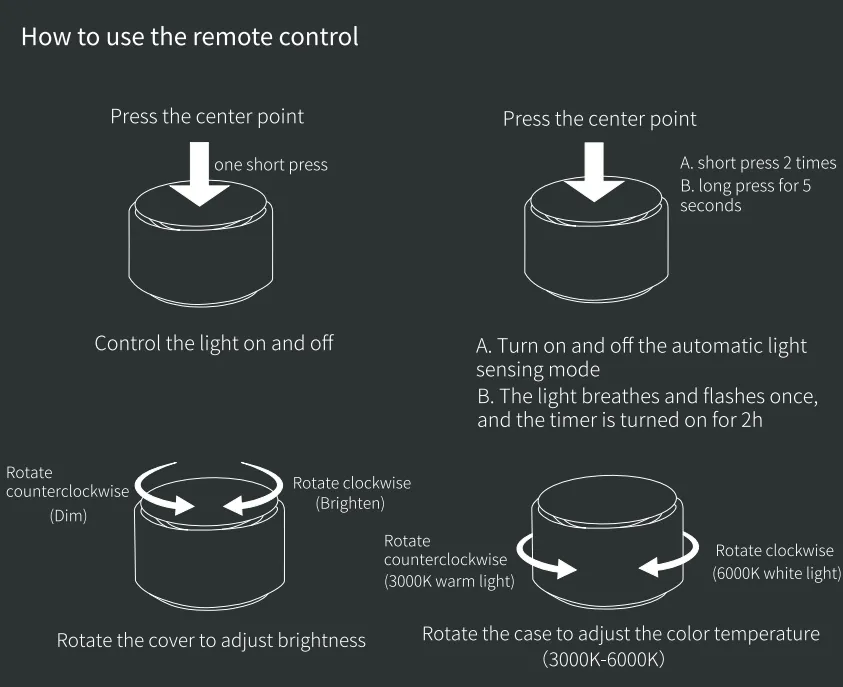 How to use the remote control

Press the center point

one short press

Control the light on and off

Press the center point

A. short press 2 times
B. long press for 5 seconds

A. Turn on and off the automatic light sensing mode
B. The light breathes and flashes once, and the timer is turned on for 2h

Rotate counterclockwise (Dim)

Rotate clockwise (Brighten)

Rotate the cover to adjust brightness

Rotate counterclockwise (3000K warm light)

Rotate clockwise (6000K white light)

Rotate the case to adjust the color temperature (3000K-6000K)