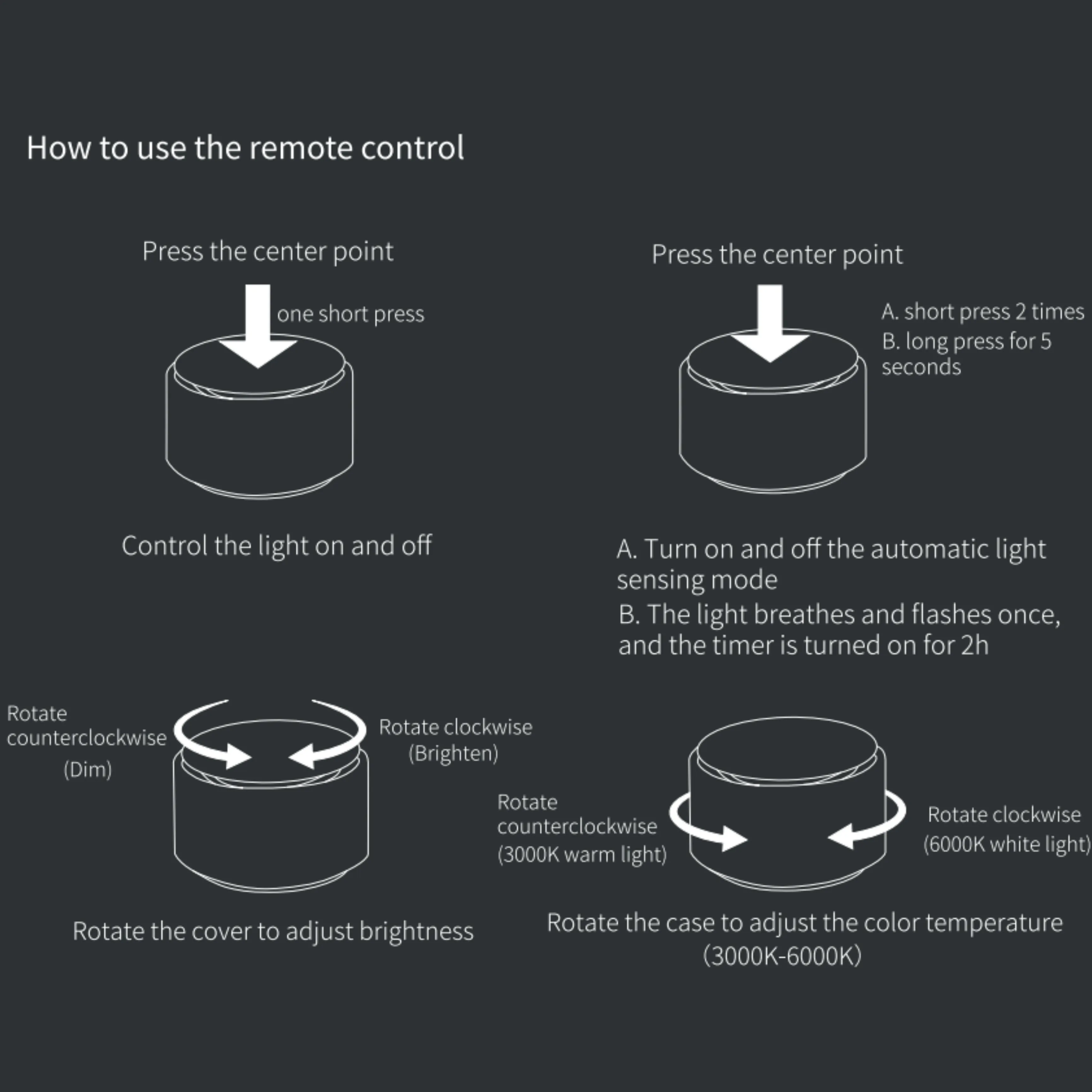 How to use the remote control

Press the center point

one short press

Control the light on and off

Press the center point

A. short press 2 times
B. long press for 5 seconds

A. Turn on and off the automatic light sensing mode
B. The light breathes and flashes once, and the timer is turned on for 2h

Rotate counterclockwise (Dim)

Rotate clockwise (Brighten)

Rotate the cover to adjust brightness

Rotate counterclockwise (3000K warm light)

Rotate clockwise (6000K white light)

Rotate the case to adjust the color temperature (3000K-6000K)